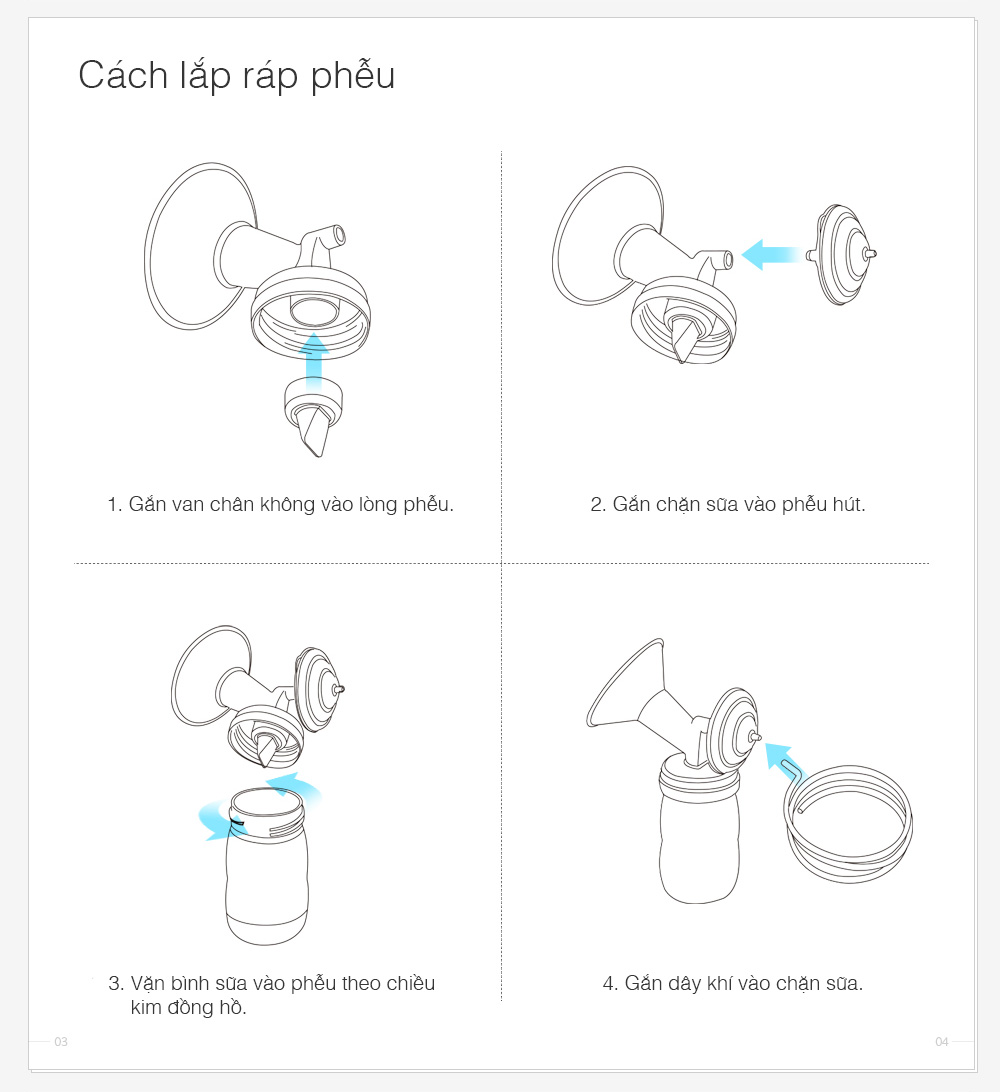 Cách lắp ráp phễu

1. Gắn van chân không vào lòng phễu.

2. Gắn chặn sữa vào phễu hút.

3. Vặn bình sữa vào phễu theo chiều kim đồng hồ.

4. Gắn dây khí vào chặn sữa.

03

04